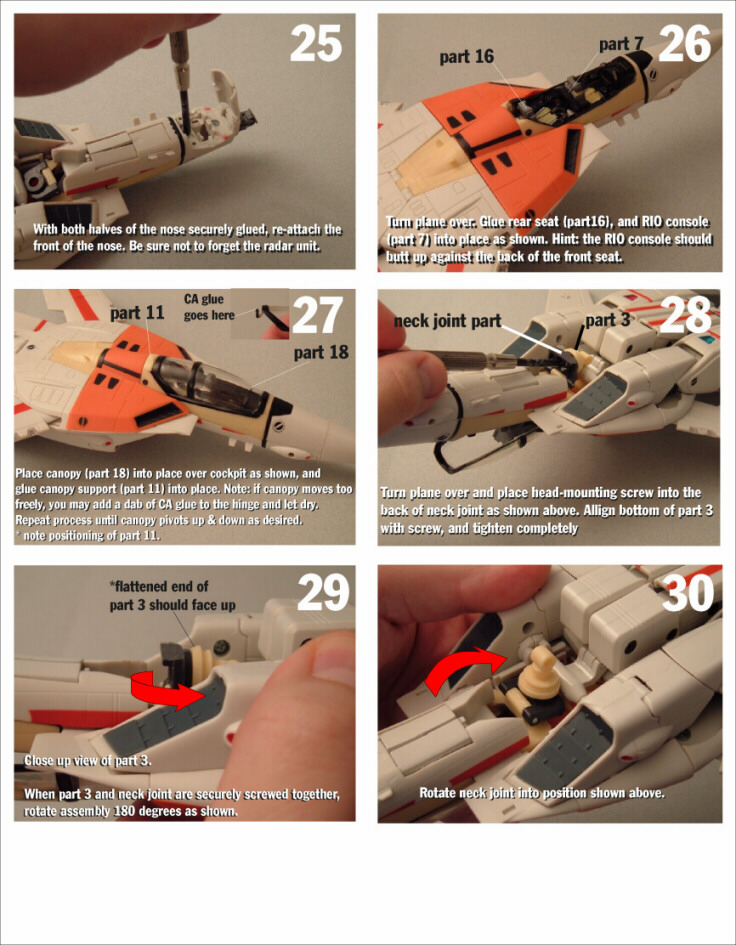 25

With both halves of the nose securely glued, re-attach the front of the nose. Be sure not to forget the radar unit.

26

part 16

part 7

Turn plane over. Glue rear seat (part16), and RIO console (part 7) into place as shown. Hint: the RIO console should butt up against the back of the front seat.

27

part 11

CA glue goes here

part 18

Place canopy (part 18) into place over cockpit as shown, and glue canopy support (part 11) into place. Note: if canopy moves too freely, you may add a dab of CA glue to the hinge and let dry. Repeat process until canopy pivots up & down as desired.
* note positioning of part 11.

28

neck joint part

part 3

Turn plane over and place head-mounting screw into the back of neck joint as shown above. Allign bottom of part 3 with screw, and tighten completely

29

*flattened end of part 3 should face up

Close up view of part 3.

When part 3 and neck joint are securely screwed together, rotate assembly 180 degrees as shown.

30

Rotate neck joint into position shown above.