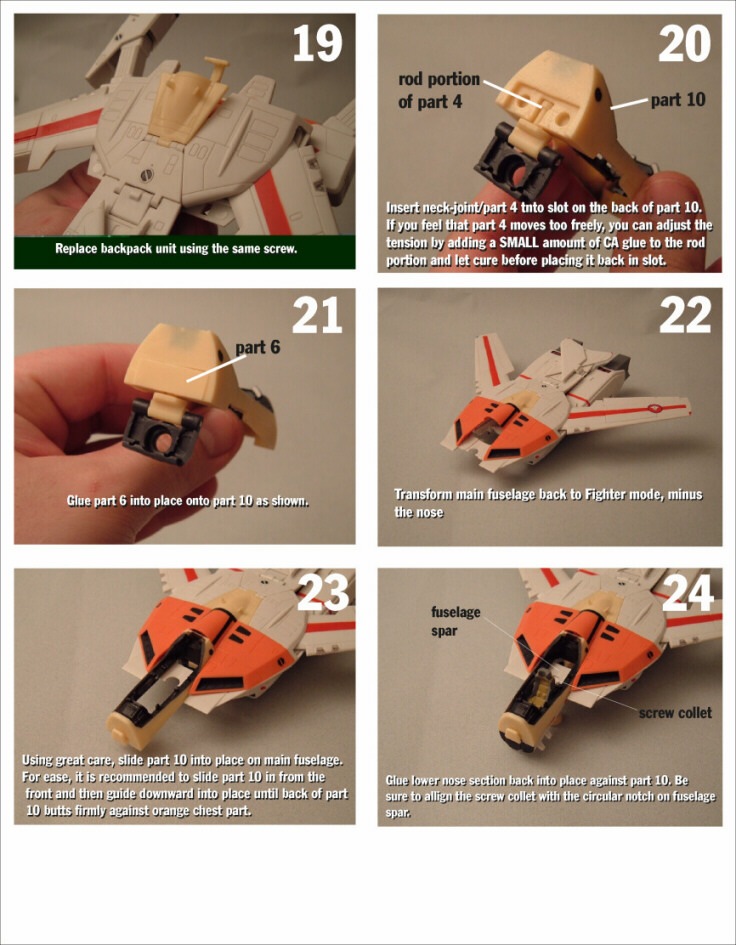 19

Replace backpack unit using the same screw.

20

rod portion of part 4

part 10

Insert neck-joint/part 4 tnto slot on the back of part 10. If you feel that part 4 moves too freely, you can adjust the tension by adding a SMALL amount of CA glue to the rod portion and let cure before placing it back in slot.

21

part 6

Glue part 6 into place onto part 10 as shown.

22

Transform main fuselage back to Fighter mode, minus the nose

23

Using great care, slide part 10 into place on main fuselage. For ease, it is recommended to slide part 10 in from the front and then guide downward into place until back of part 10 butts firmly against orange chest part.

24

fuselage spar

screw collet

Glue lower nose section back into place against part 10. Be sure to allign the screw collet with the circular notch on fuselage spar.