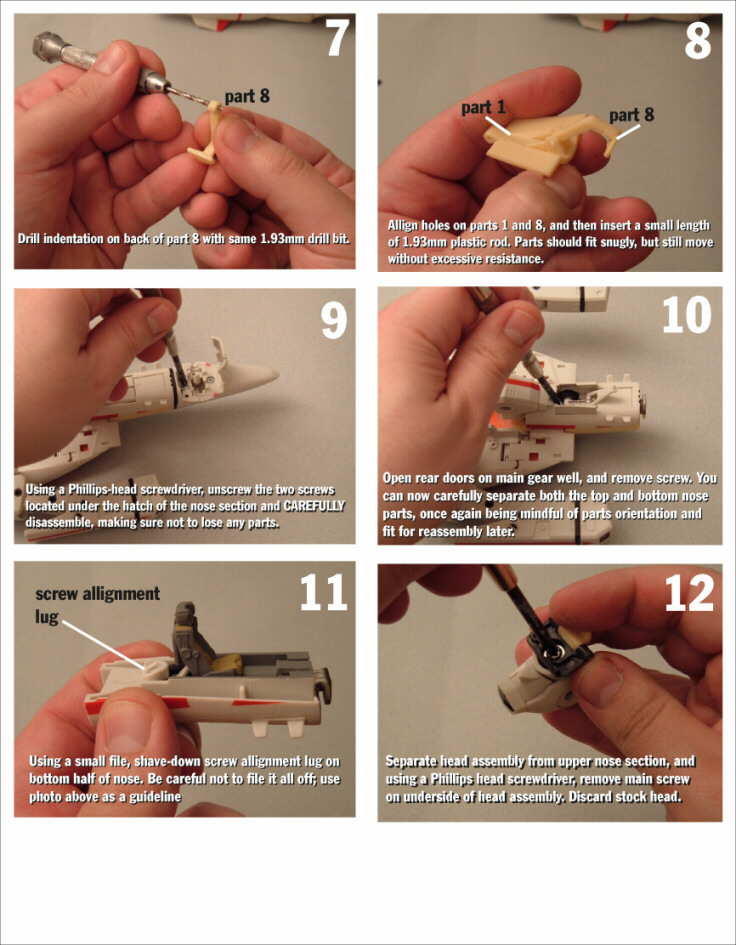 7

part 8

Drill indentation on back of part 8 with same 1.93mm drill bit.

8

part 1

part 8

Allign holes on parts 1 and 8, and then insert a small length of 1.93mm plastic rod. Parts should fit snugly, but still move without excessive resistance.

9

Using a Phillips-head screwdriver, unscrew the two screws located under the hatch of the nose section and CAREFULLY disassemble, making sure not to lose any parts.

10

Open rear doors on main gear well, and remove screw. You can now carefully separate both the top and bottom nose parts, once again being mindful of parts orientation and fit for reassembly later.

11

screw allignment lug

Using a small file, shave-down screw allignment lug on bottom half of nose. Be careful not to file it all off; use photo above as a guideline

12

Separate head assembly from upper nose section, and using a Phillips head screwdriver, remove main screw on underside of head assembly. Discard stock head.