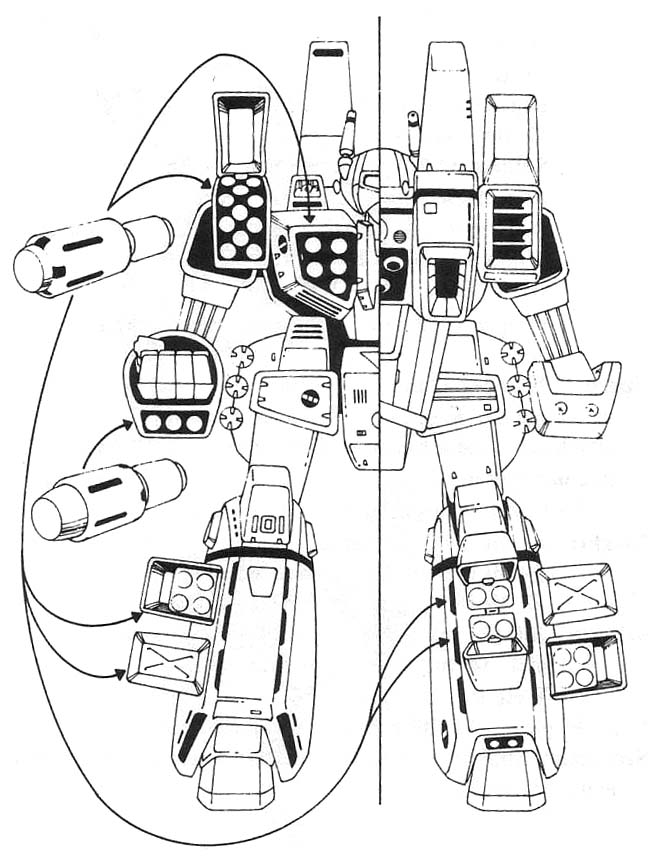 101