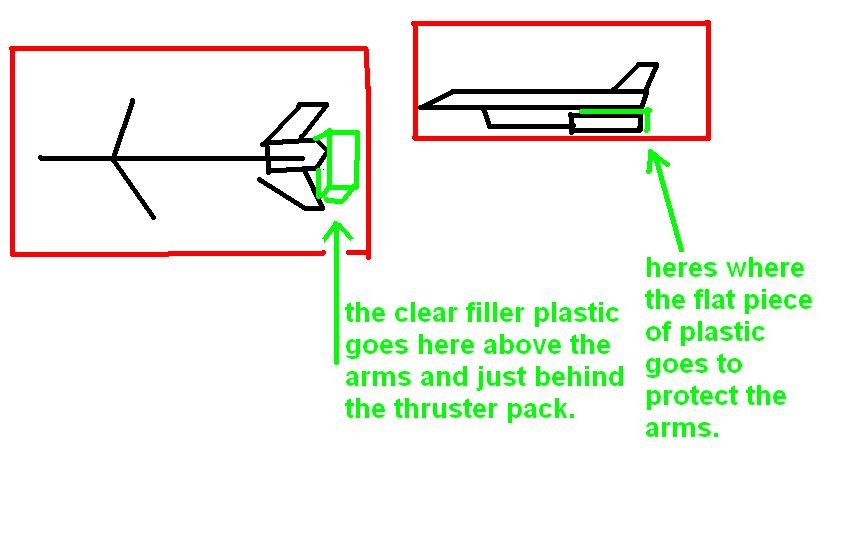 the clear filler plastic goes here above the arms and just behind the thruster pack.

heres where the flat piece of plastic goes to protect the arms.