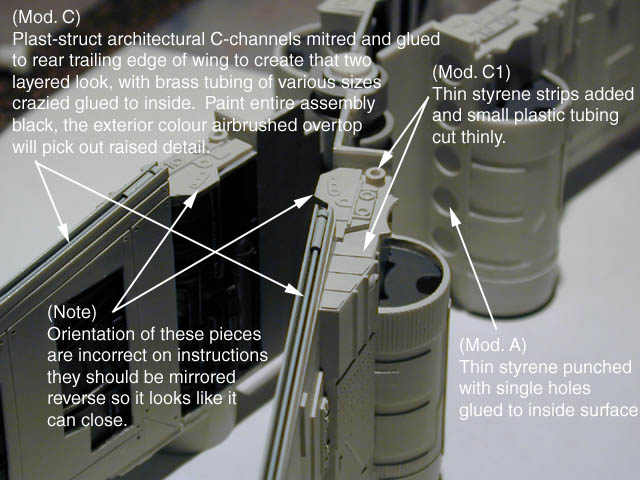 (Mod. C)
Plast-struct architectural C-channels mitred and glued to rear trailing edge of wing to create that two layered look, with brass tubing of various sizes crazied glued to inside. Paint entire assembly black, the exterior colour airbrushed overtop will pick out raised detail.

(Mod. C1)
Thin styrene strips added and small plastic tubing cut thinly.

(Note)
Orientation of these pieces are incorrect on instructions they should be mirrored reverse so it looks like it can close.

(Mod. A)
Thin styrene punched with single holes glued to inside surface