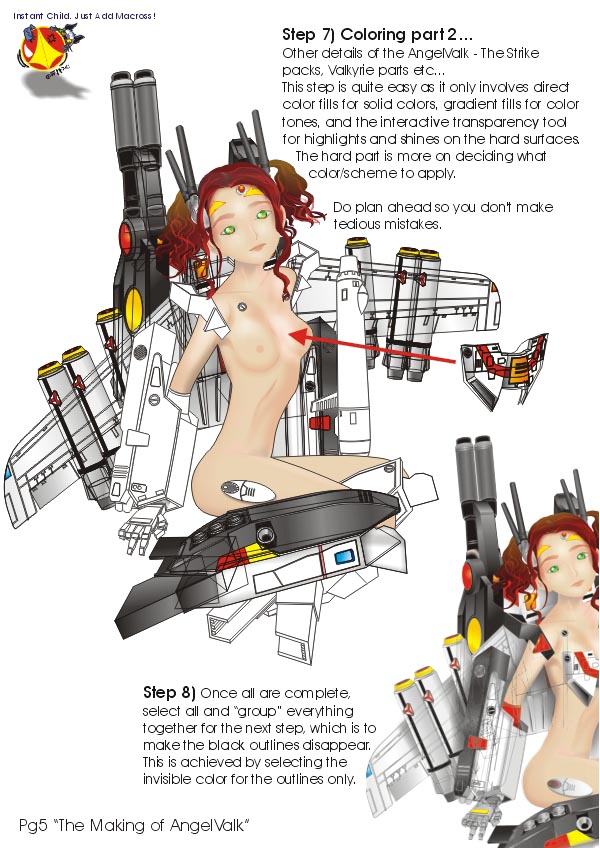 Instant Child. Just Add Macross!

Step 7) Coloring part 2...
Other details of the AngelValk - The Strike packs, Valkyrie parts etc...
This step is quite easy as it only involves direct color fills for solid colors, gradient fills for color tones, and the interactive transparency tool for highlights and shines on the hard surfaces. The hard part is more on deciding what color/scheme to apply.

Do plan ahead so you don't make tedious mistakes.

Step 8) Once all are complete, select all and "group" everything together for the next step, which is to make the black outlines disappear. This is achieved by selecting the invisible color for the outlines only.

Pg5 "The Making of AngelValk"