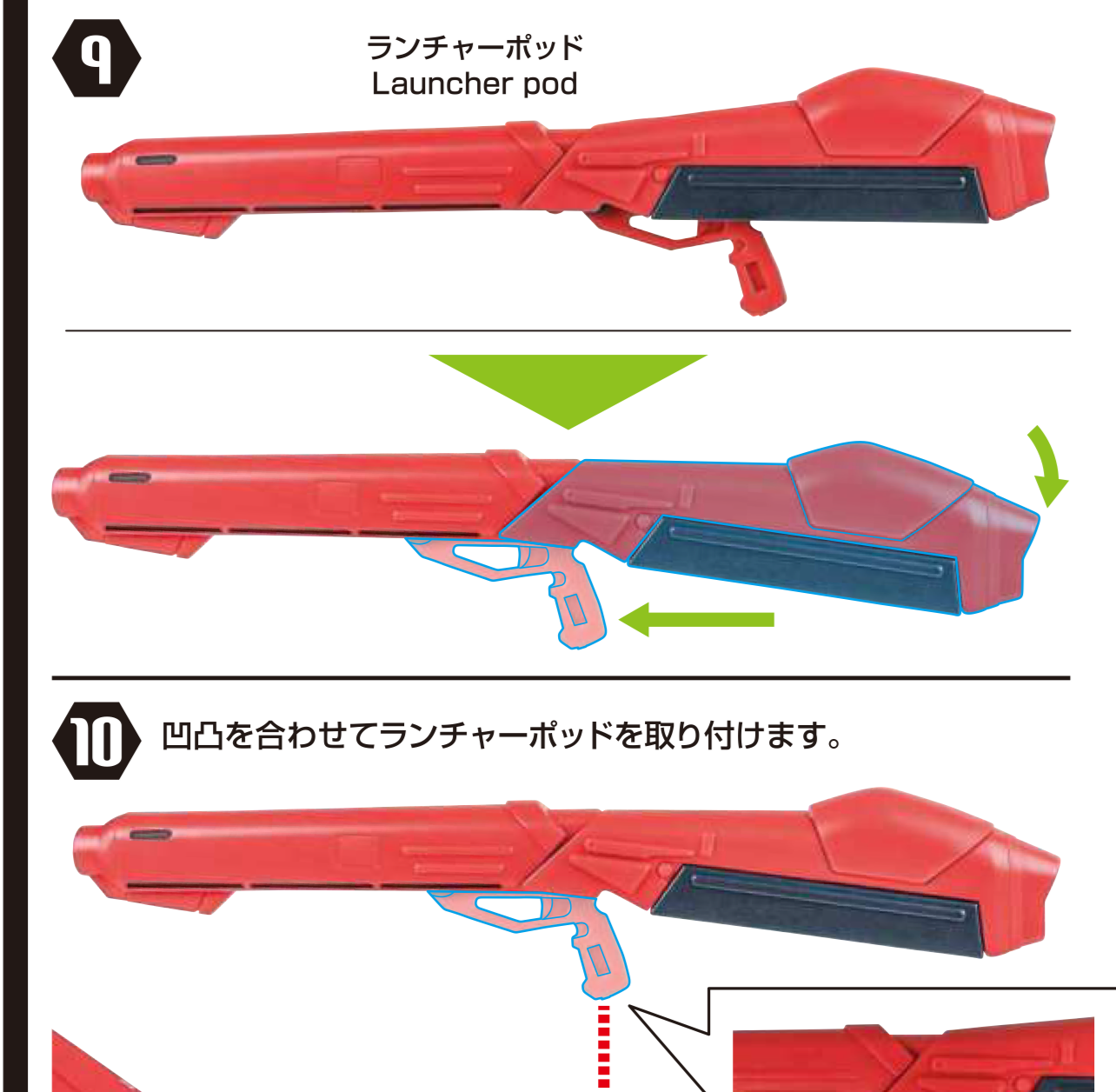 9

ランチャーポッド
Launcher pod

10

凹凸を合わせてランチャーポッドを取り付けます。