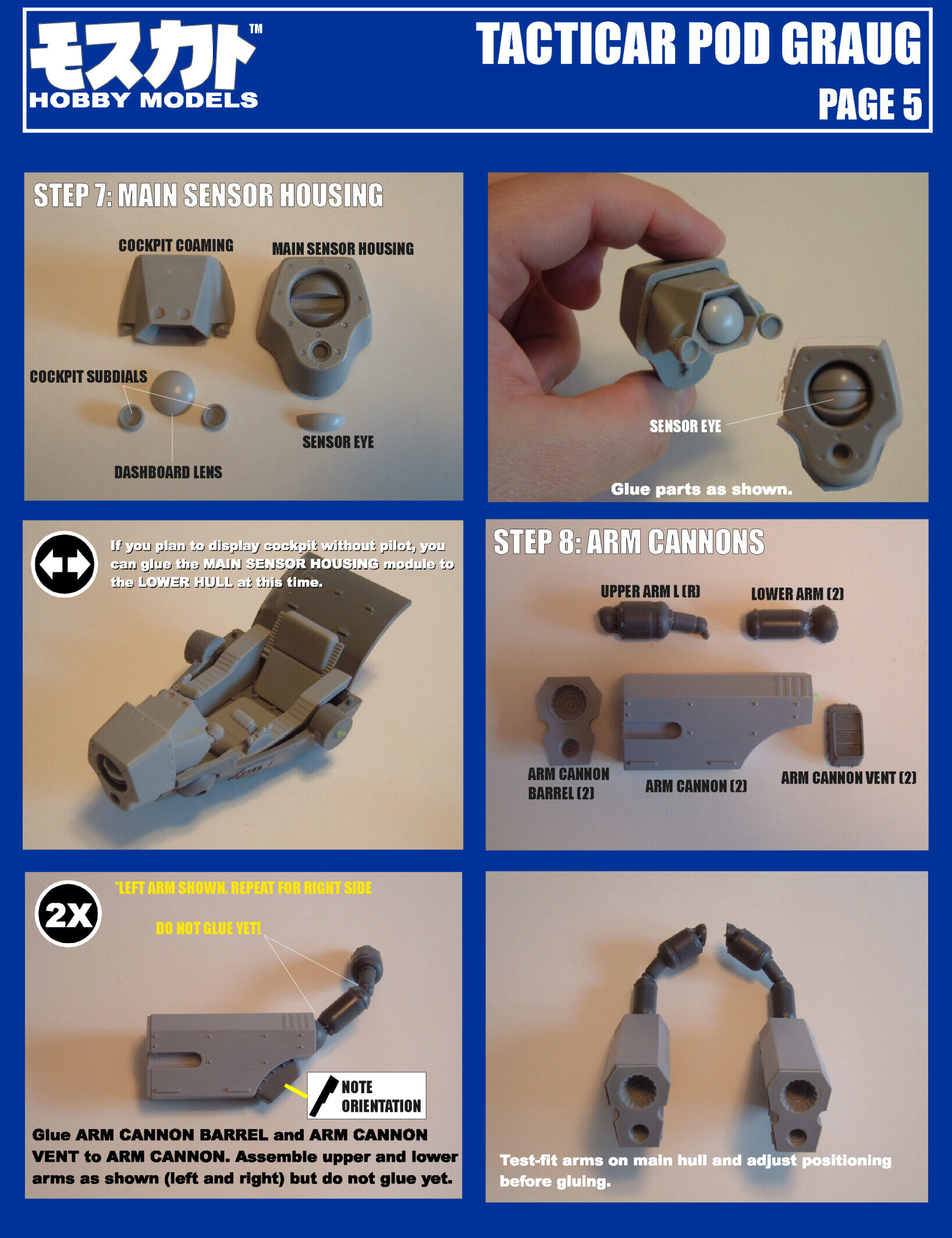 モスカト™
HOBBY MODELS

TACTICAR POD GRAUG
PAGE 5

STEP 7: MAIN SENSOR HOUSING

COCKPIT COAMING

MAIN SENSOR HOUSING

COCKPIT SUBDIALS

SENSOR EYE

DASHBOARD LENS

SENSOR EYE

Glue parts as shown.

If you plan to display cockpit without pilot, you can glue the MAIN SENSOR HOUSING module to the LOWER HULL at this time.

STEP 8: ARM CANNONS

UPPER ARM L (R)

LOWER ARM (2)

ARM CANNON BARREL (2)

ARM CANNON (2)

ARM CANNON VENT (2)

2X

*LEFT ARM SHOWN. REPEAT FOR RIGHT SIDE

DO NOT GLUE YET!

NOTE ORIENTATION

Glue ARM CANNON BARREL and ARM CANNON VENT to ARM CANNON. Assemble upper and lower arms as shown (left and right) but do not glue yet.

Test-fit arms on main hull and adjust positioning before gluing.