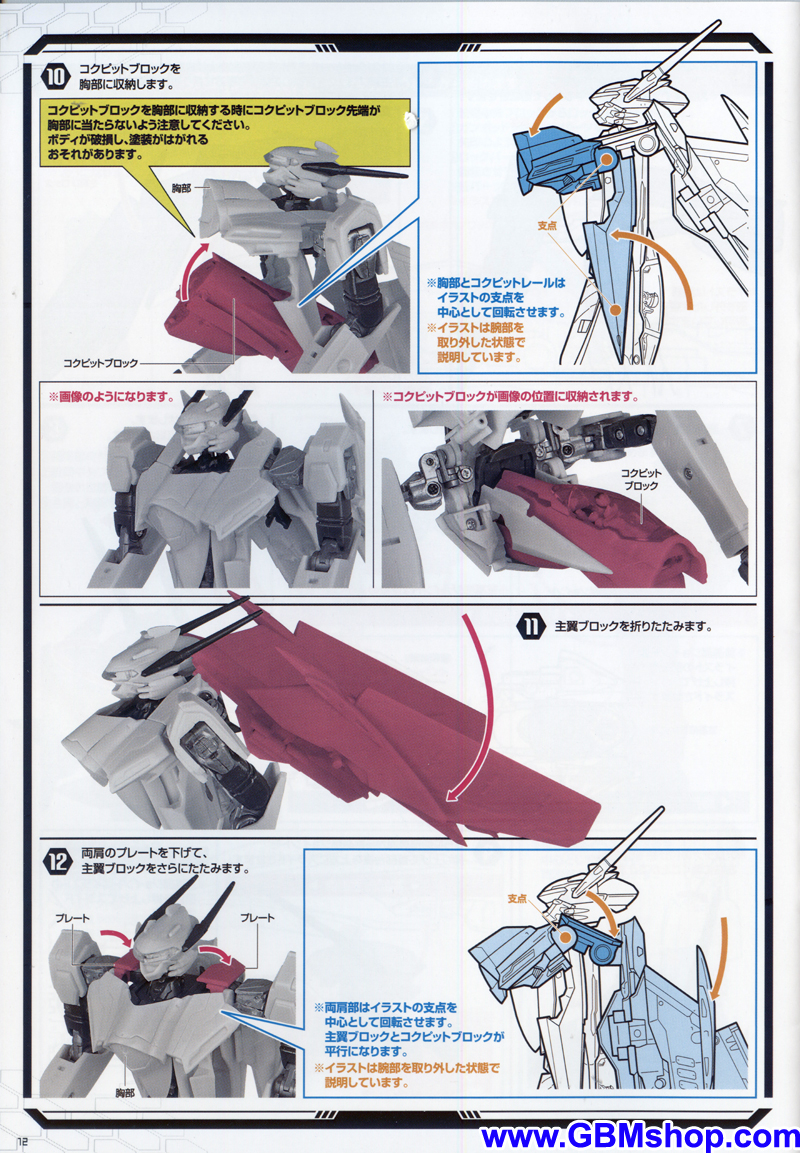 10 コクピットブロックを胸部に収納します。

コクピットブロックを胸部に収納する時にコクピットブロック先端が胸部に当たらないよう注意してください。ボディが破損し、塗装がはがれるおそれがあります。

胸部

コクピットブロック

支点

※胸部とコクピットレールはイラストの支点を中心として回転させます。
※イラストは腕部を取り外した状態で説明しています。

※画像のようになります。

※コクピットブロックが画像の位置に収納されます。

コクピットブロック

11 主翼ブロックを折りたたみます。

12 両肩のプレートを下げて、主翼ブロックをさらにたたみます。

プレート

プレート

胸部

支点

※両肩部はイラストの支点を中心として回転させます。主翼ブロックとコクピットブロックが平行になります。
※イラストは腕部を取り外した状態で説明しています。

12

www.GBMshop.com