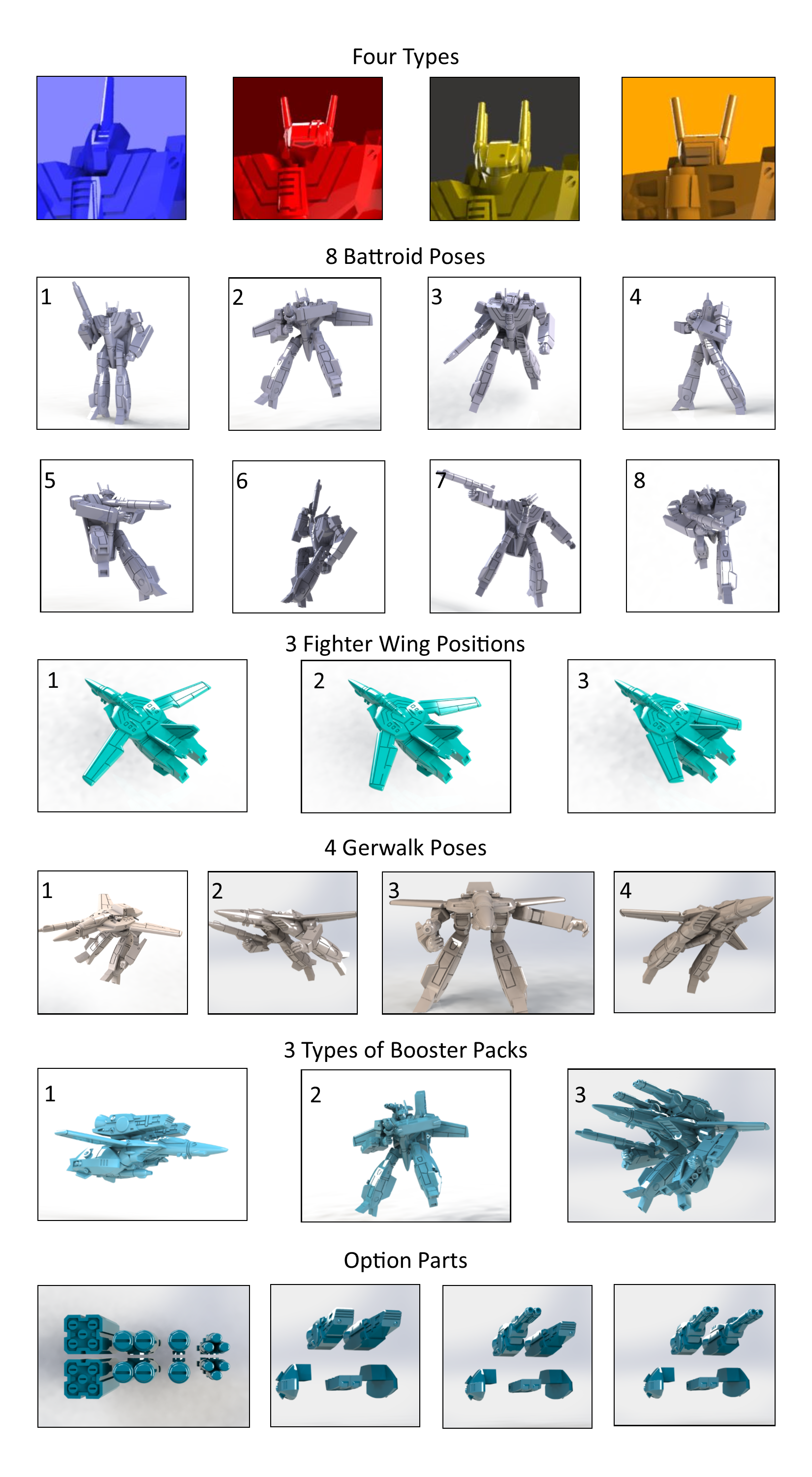 Four Types

8 Battroid Poses

1

2

3

4

5

6

7

8

3 Fighter Wing Positions

1

2

3

4 Gerwalk Poses

1

2

3

4

3 Types of Booster Packs

1

2

3

Option Parts