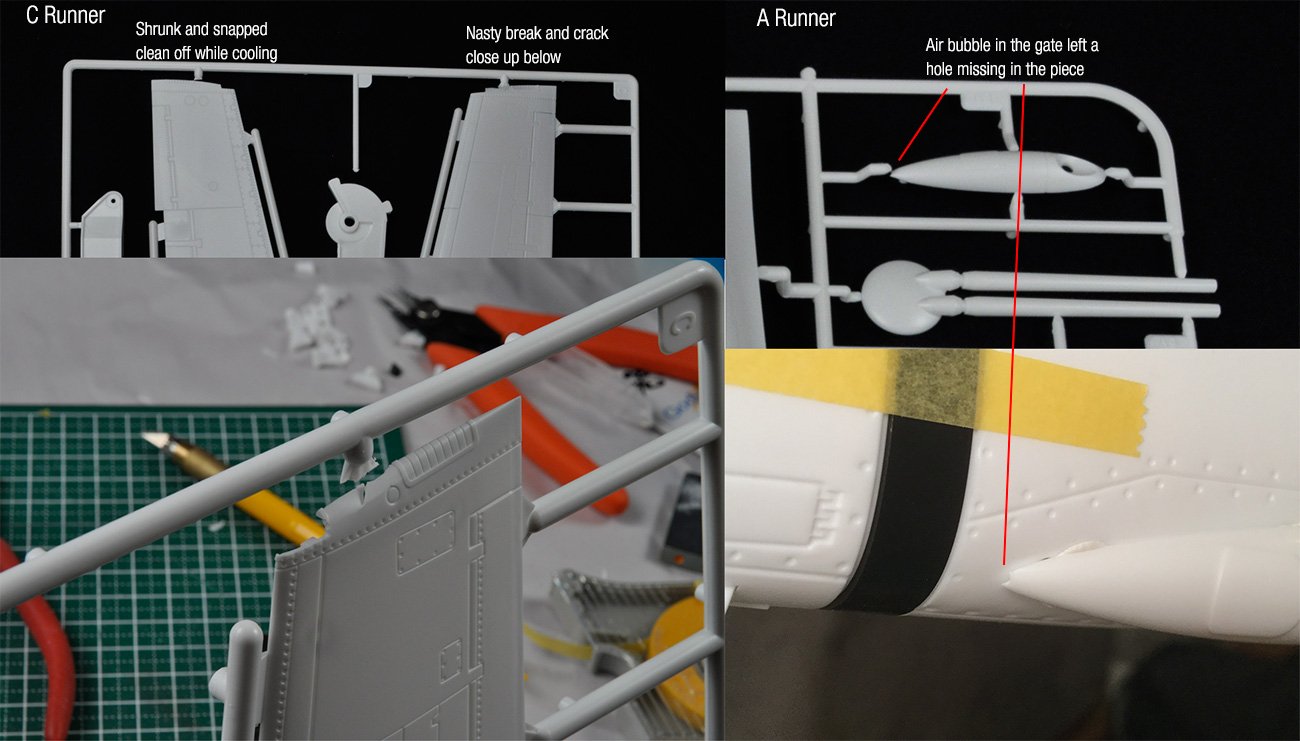 C Runner

Shrunk and snapped clean off while cooling

Nasty break and crack close up below

A Runner

Air bubble in the gate left a hole missing in the piece