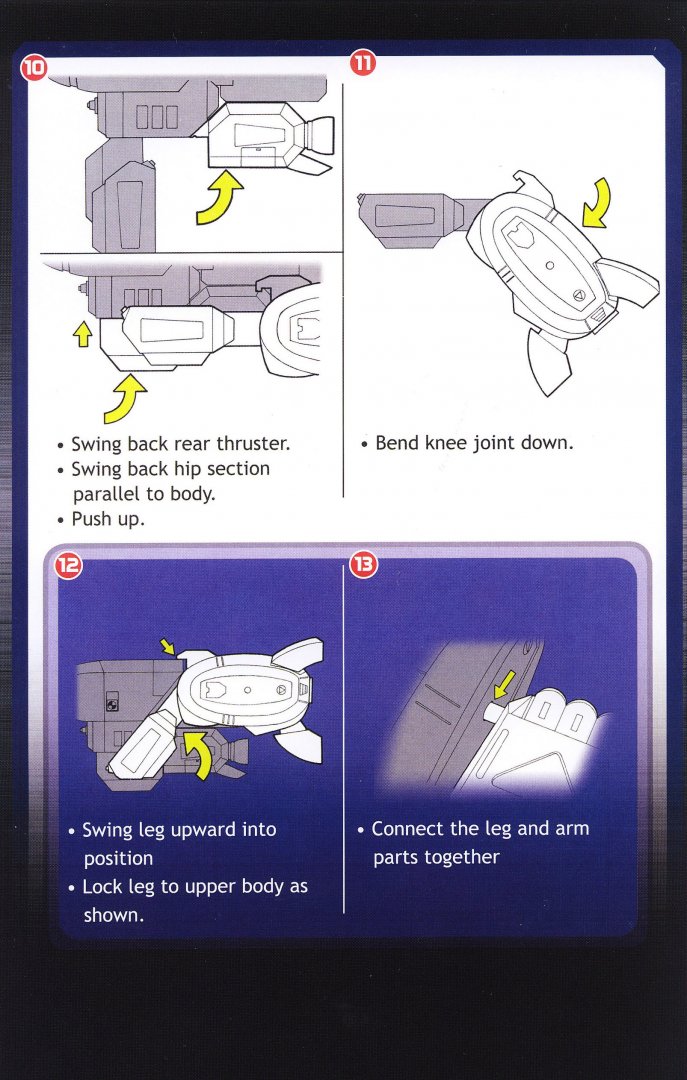 10

• Swing back rear thruster.
• Swing back hip section parallel to body.
• Push up.

11

• Bend knee joint down.

12

• Swing leg upward into position
• Lock leg to upper body as shown.

13

• Connect the leg and arm parts together