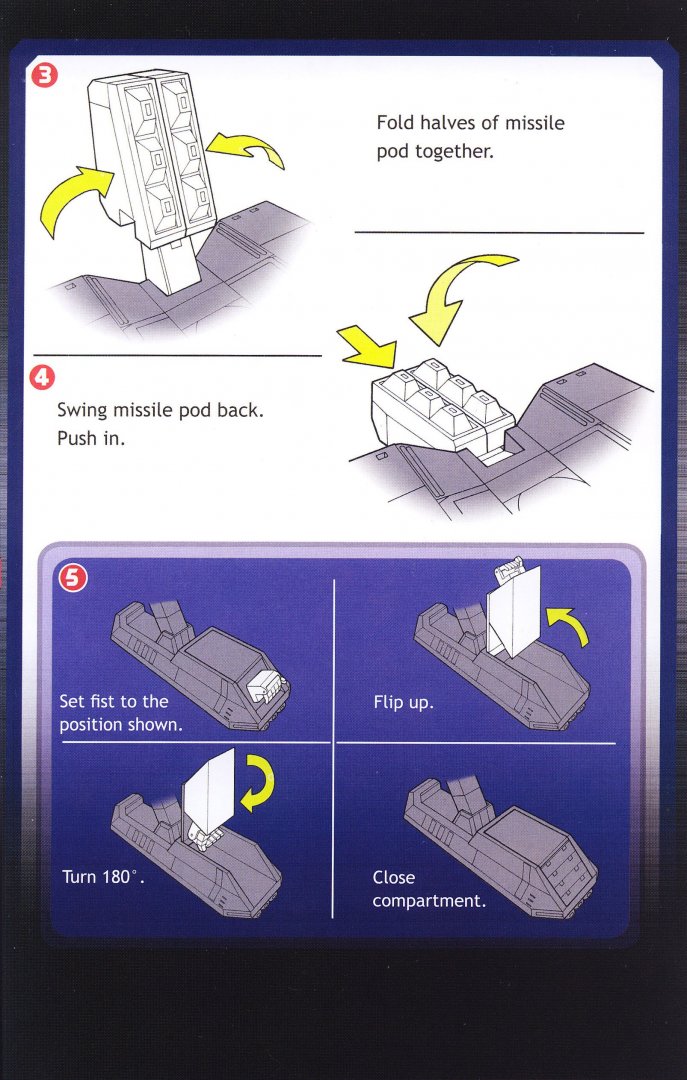 3

Fold halves of missile pod together.

4

Swing missile pod back. Push in.

5

Set fist to the position shown.

Flip up.

Turn 180°.

Close compartment.