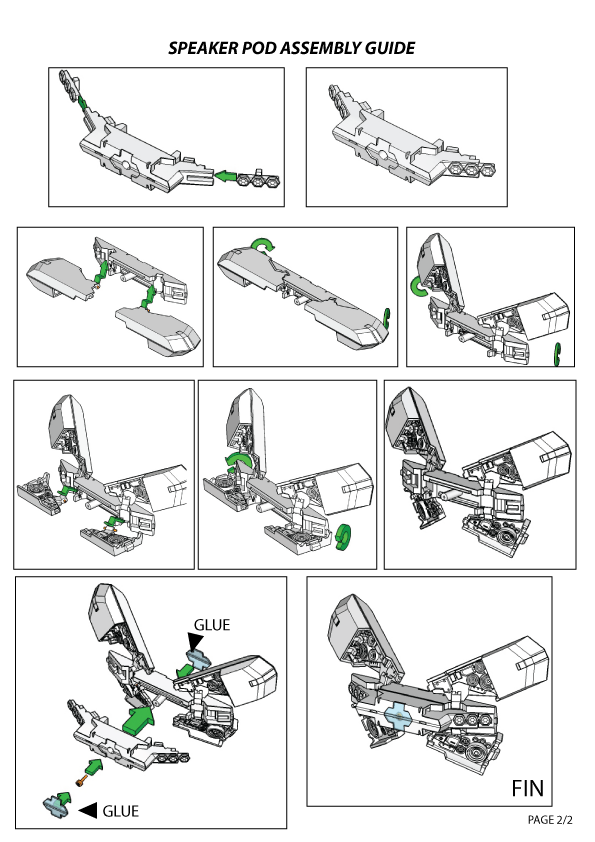 SPEAKER POD ASSEMBLY GUIDE

GLUE

GLUE

FIN

PAGE 2/2