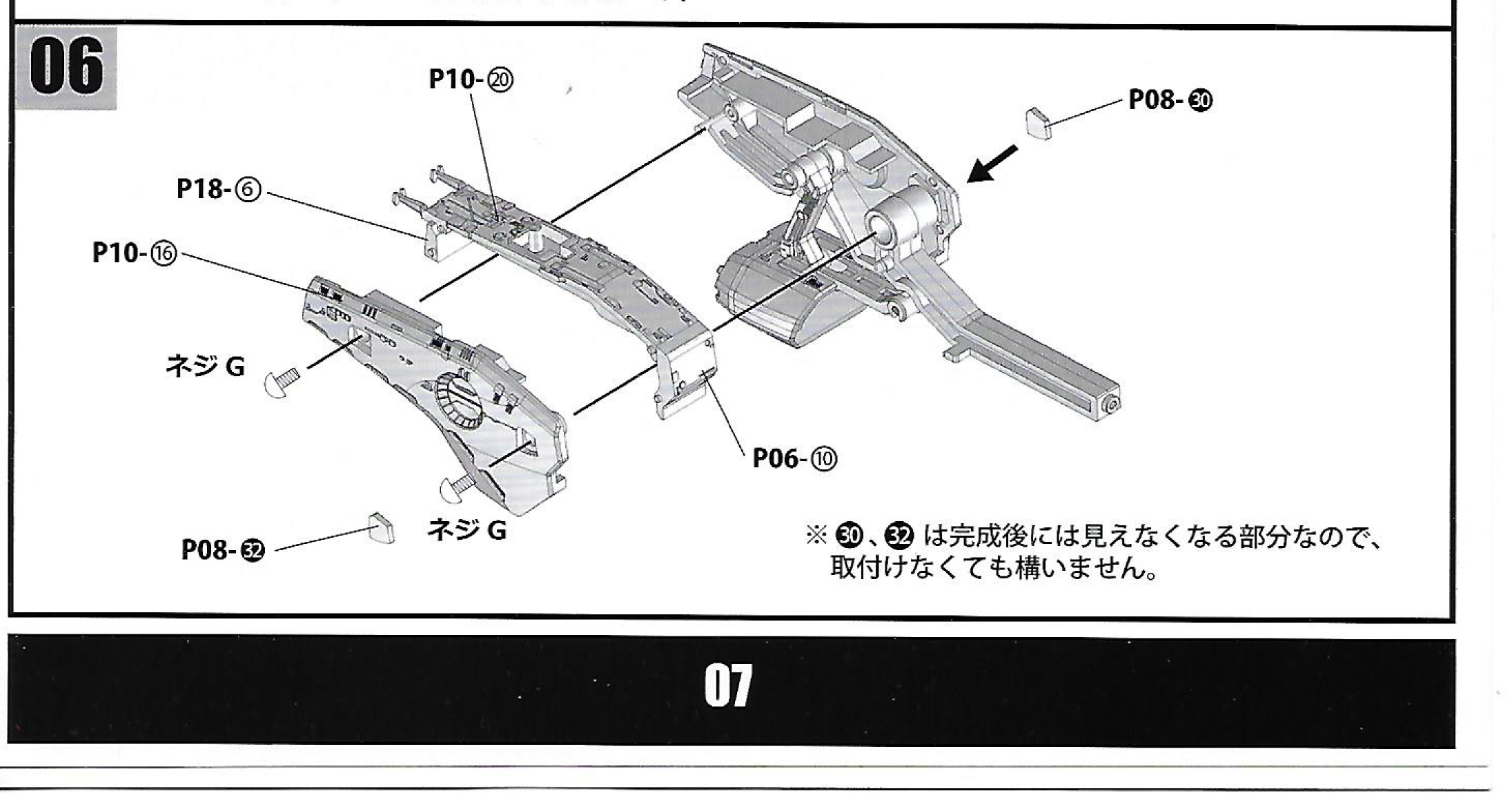 06

P10-⑳

P08-㉚

P18-⑥

P10-⑯

ネジ G

P06-⑩

ネジ G

P08-㉜

※ ㉚、㉜ は完成後には見えなくなる部分なので、取付けなくても構いません。

07