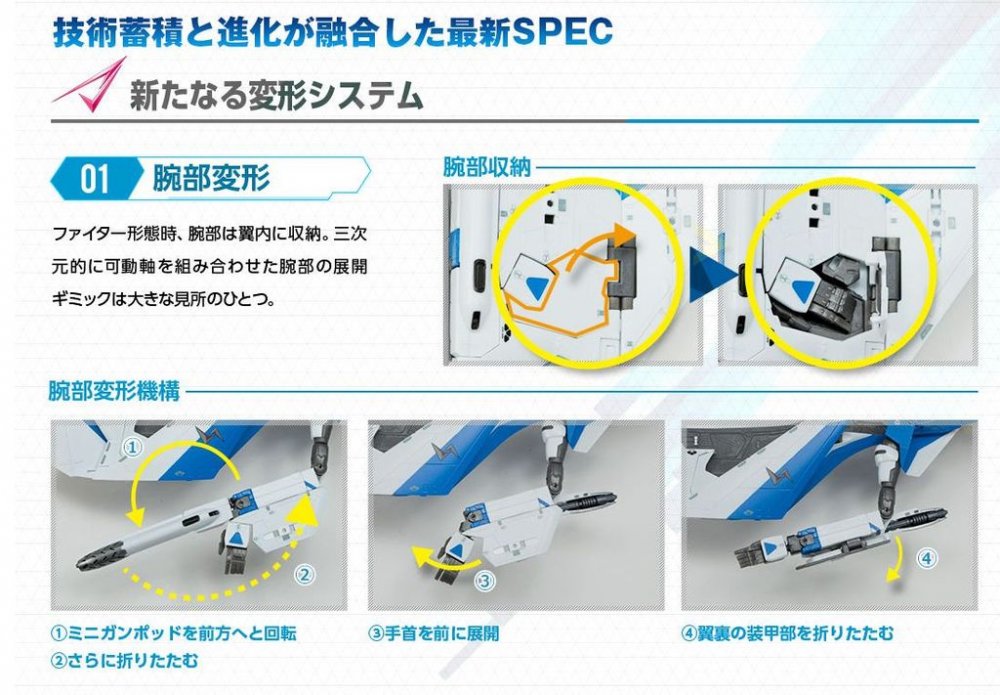 技術蓄積と進化が融合した最新SPEC

新たなる変形システム

01 腕部変形

ファイター形態時、腕部は翼内に収納。三次元的に可動軸を組み合わせた腕部の展開ギミックは大きな見所のひとつ。

腕部収納

腕部変形機構

①

②

③

④

①ミニガンポッドを前方へと回転
②さらに折りたたむ

③手首を前に展開

④翼裏の装甲部を折りたたむ