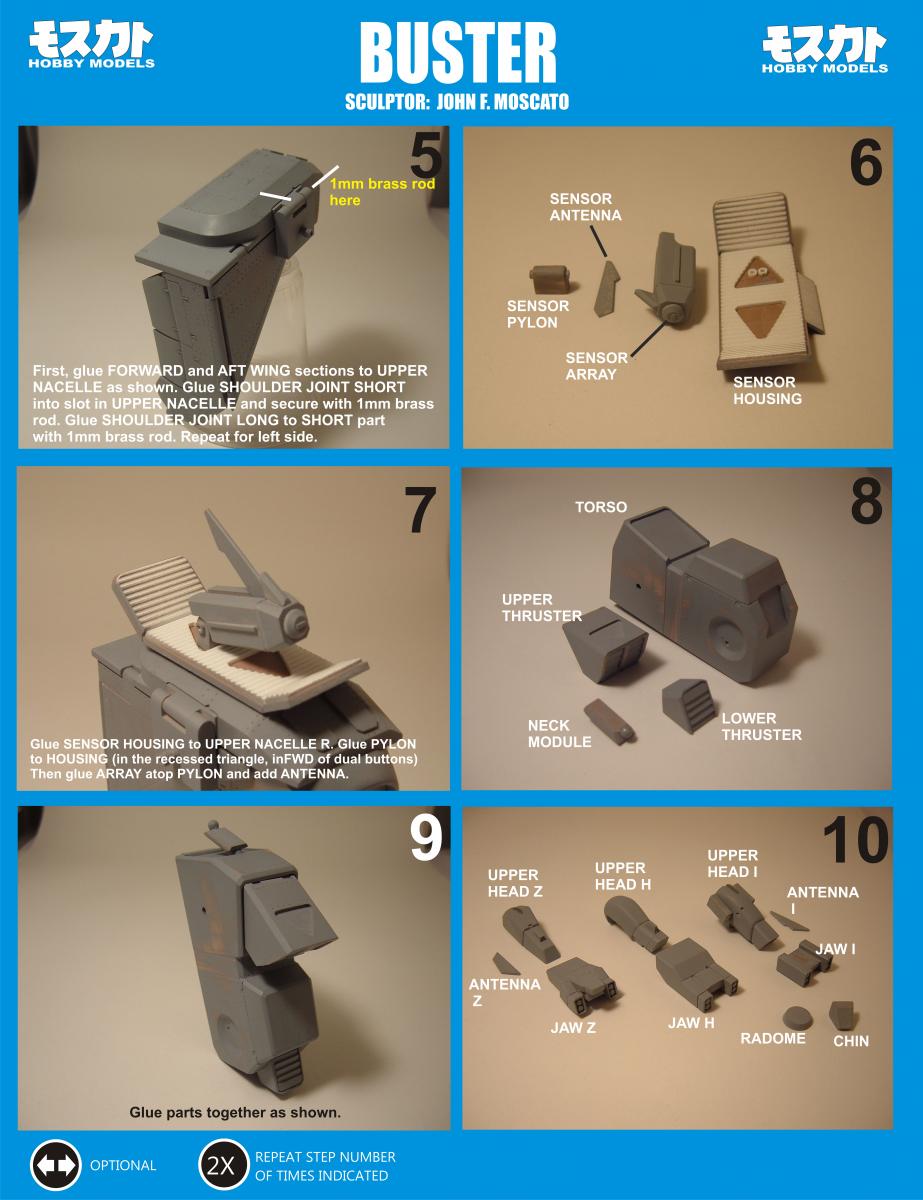 モスカト
HOBBY MODELS

BUSTER
SCULPTOR: JOHN F. MOSCATO

モスカト
HOBBY MODELS

5
1mm brass rod here

First, glue FORWARD and AFT WING sections to UPPER NACELLE as shown. Glue SHOULDER JOINT SHORT into slot in UPPER NACELLE and secure with 1mm brass rod. Glue SHOULDER JOINT LONG to SHORT part with 1mm brass rod. Repeat for left side.

6
SENSOR ANTENNA
SENSOR PYLON
SENSOR ARRAY
SENSOR HOUSING

7
Glue SENSOR HOUSING to UPPER NACELLE R. Glue PYLON to HOUSING (in the recessed triangle, inFWD of dual buttons) Then glue ARRAY atop PYLON and add ANTENNA.

8
TORSO
UPPER THRUSTER
NECK MODULE
LOWER THRUSTER

9
Glue parts together as shown.

10
UPPER HEAD Z
UPPER HEAD H
UPPER HEAD I
ANTENNA I
JAW I
ANTENNA Z
JAW Z
JAW H
RADOME
CHIN

OPTIONAL
2X REPEAT STEP NUMBER OF TIMES INDICATED