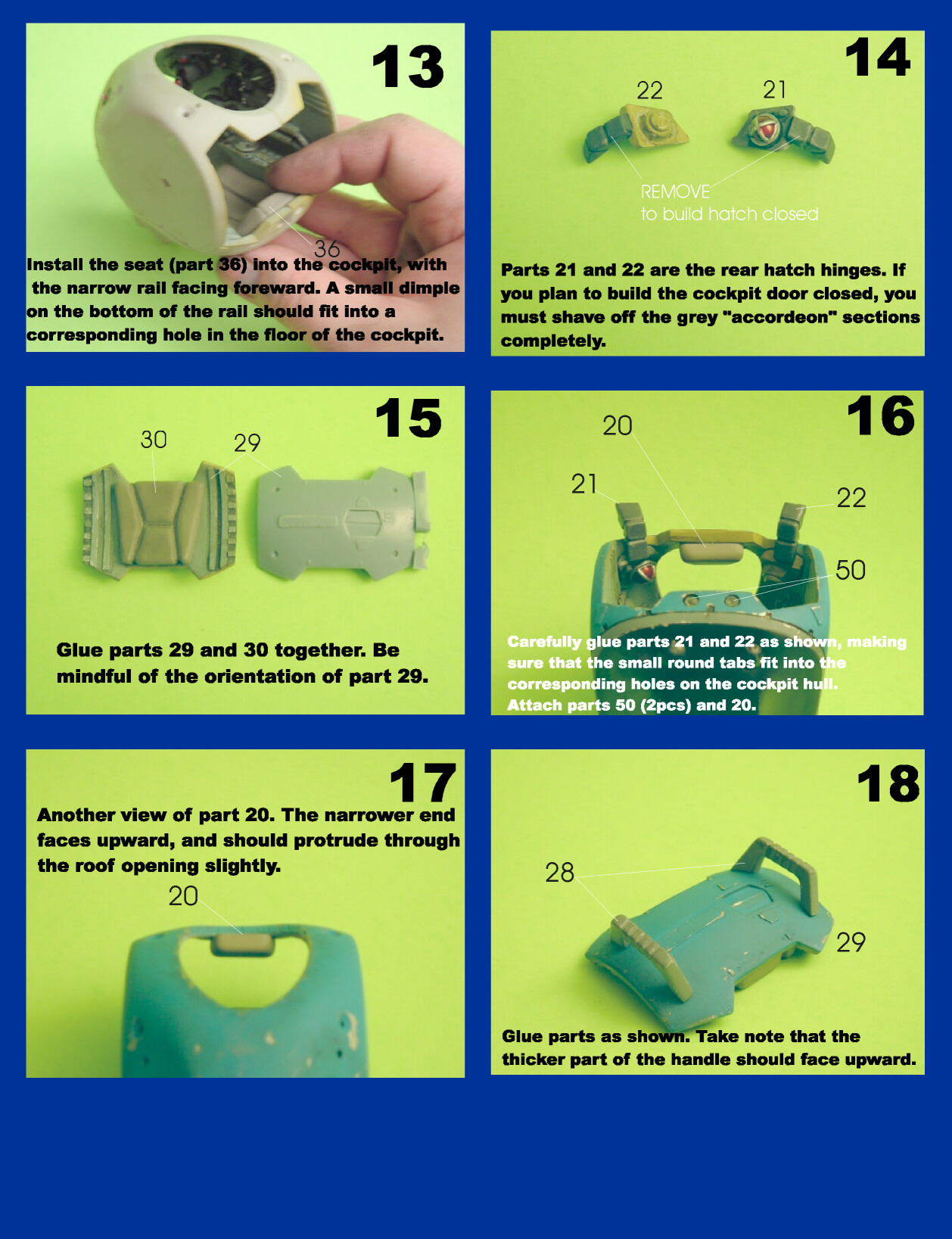 13

36

Install the seat (part 36) into the cockpit, with the narrow rail facing foreward. A small dimple on the bottom of the rail should fit into a corresponding hole in the floor of the cockpit.

14

22

21

REMOVE
to build hatch closed

Parts 21 and 22 are the rear hatch hinges. If you plan to build the cockpit door closed, you must shave off the grey "accordeon" sections completely.

15

30

29

Glue parts 29 and 30 together. Be mindful of the orientation of part 29.

16

20

21

22

50

Carefully glue parts 21 and 22 as shown, making sure that the small round tabs fit into the corresponding holes on the cockpit hull. Attach parts 50 (2pcs) and 20.

17

Another view of part 20. The narrower end faces upward, and should protrude through the roof opening slightly.

20

18

28

29

Glue parts as shown. Take note that the thicker part of the handle should face upward.