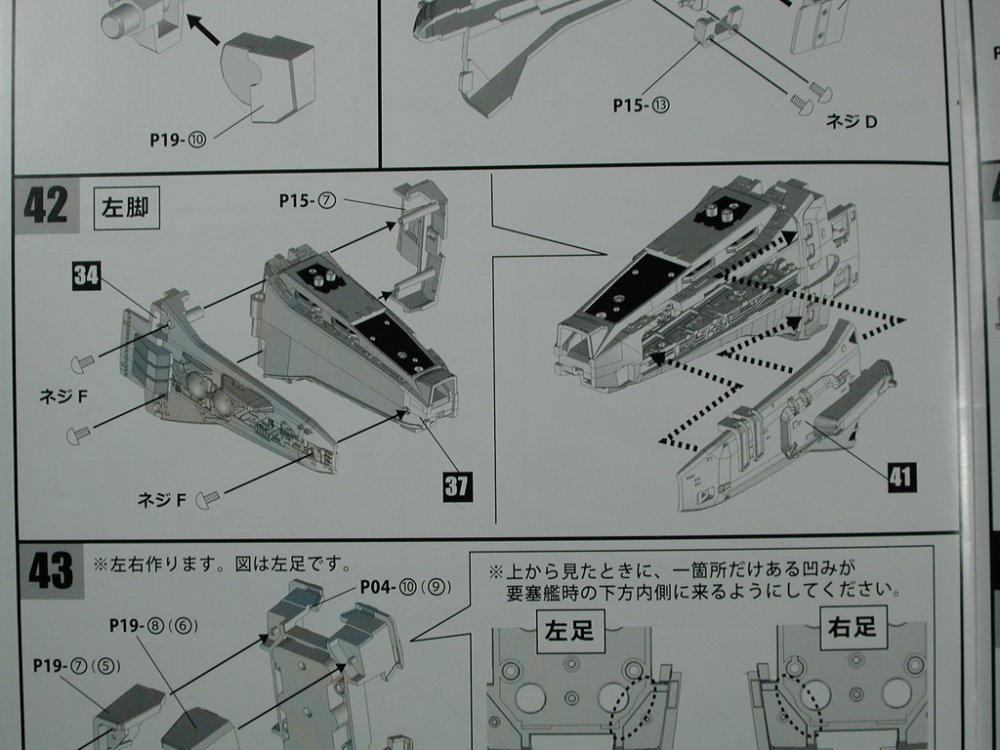 P19-⑩

P15-⑬

ネジ D

42 左脚

P15-⑦

34

ネジ F

ネジ F

37

41

43 ※左右作ります。図は左足です。

P04-⑩(⑨)

P19-⑧(⑥)

P19-⑦(⑤)

※上から見たときに、一箇所だけある凹みが要塞艦時の下方内側に来るようにしてください。

左足

右足