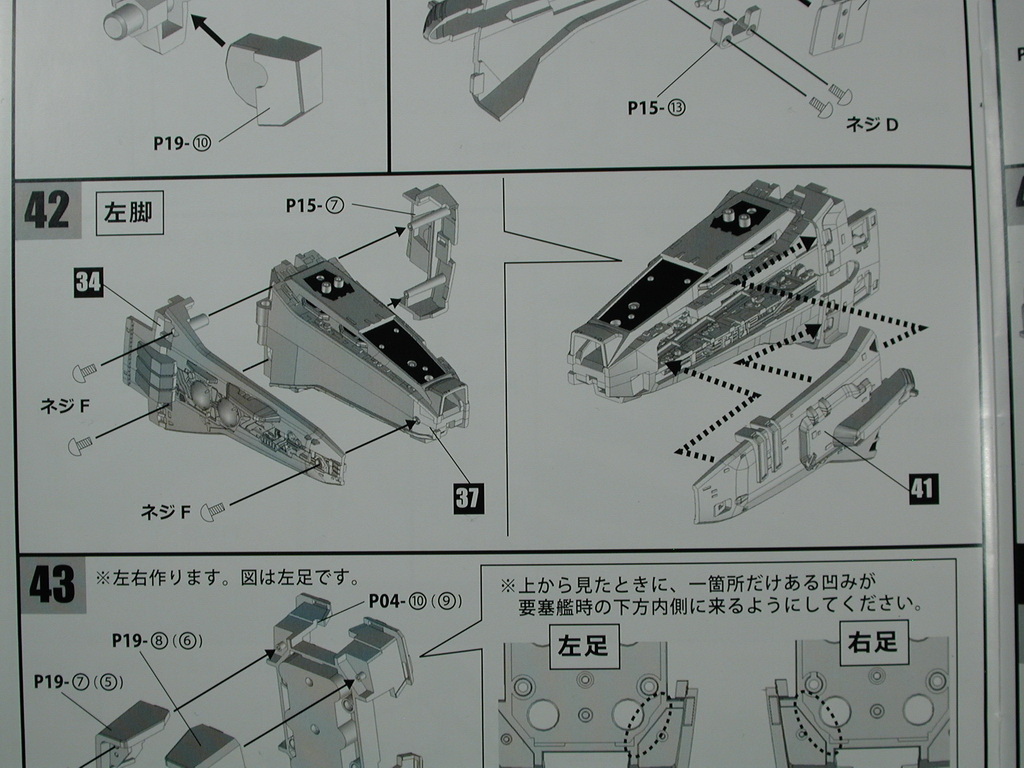 P19-⑩

P15-⑬

ネジ D

42 左脚

P15-⑦

34

ネジ F

ネジ F

37

41

43 ※左右作ります。図は左足です。

P04-⑩(⑨)

P19-⑧(⑥)

P19-⑦(⑤)

※上から見たときに、一箇所だけある凹みが要塞艦時の下方内側に来るようにしてください。

左足

右足