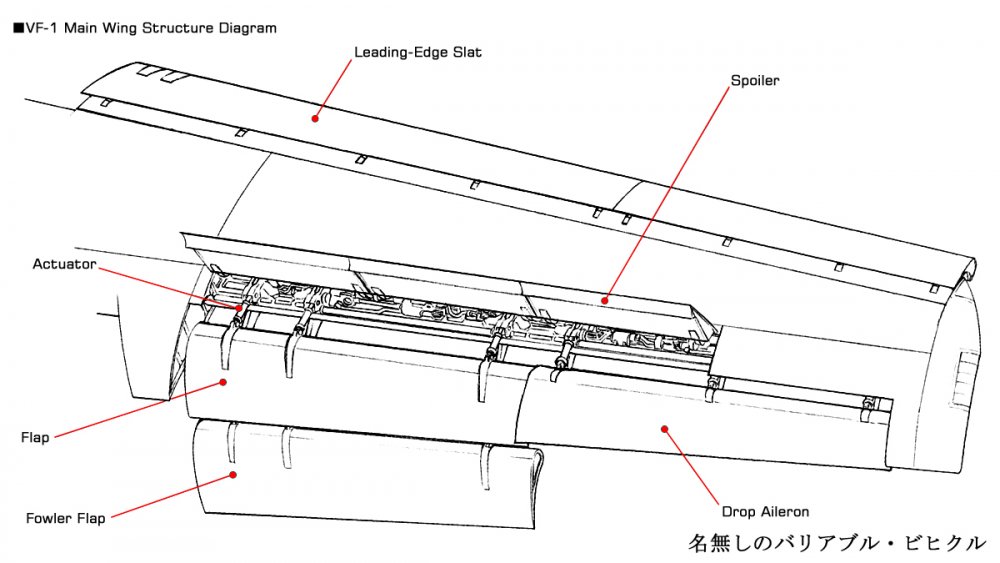 ■VF-1 Main Wing Structure Diagram

Leading-Edge Slat

Spoiler

Actuator

Flap

Fowler Flap

Drop Aileron

名無しのバリアブル・ビヒクル