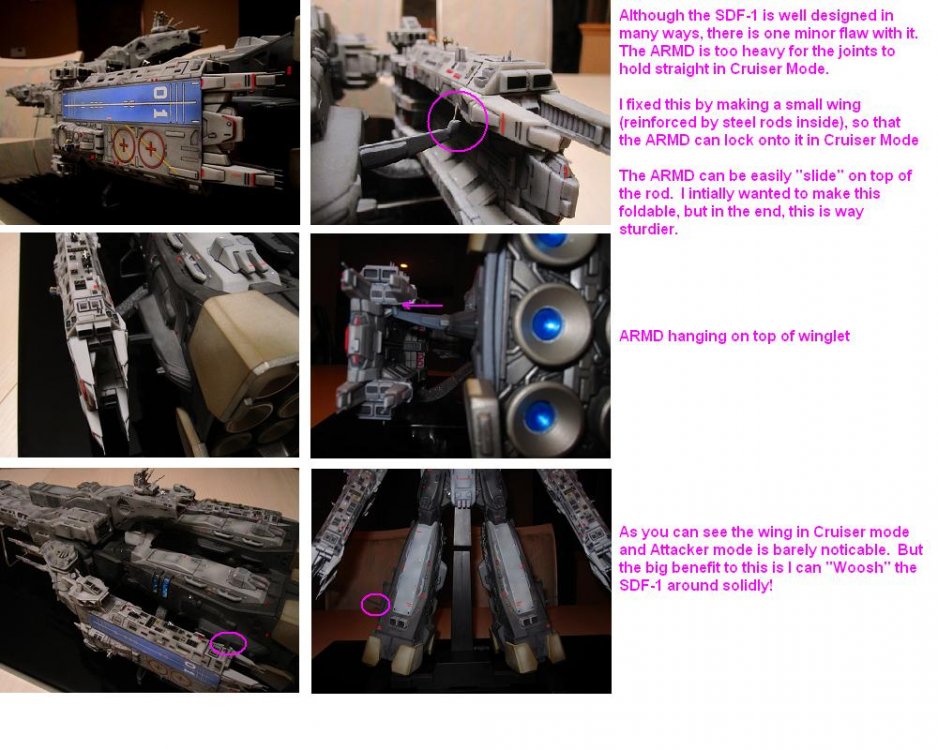 Although the SDF-1 is well designed in many ways, there is one minor flaw with it. The ARMD is too heavy for the joints to hold straight in Cruiser Mode.

I fixed this by making a small wing (reinforced by steel rods inside), so that the ARMD can lock onto it in Cruiser Mode

The ARMD can be easily "slide" on top of the rod. I intially wanted to make this foldable, but in the end, this is way sturdier.

ARMD hanging on top of winglet

As you can see the wing in Cruiser mode and Attacker mode is barely noticable. But the big benefit to this is I can "Woosh" the SDF-1 around solidly!

01