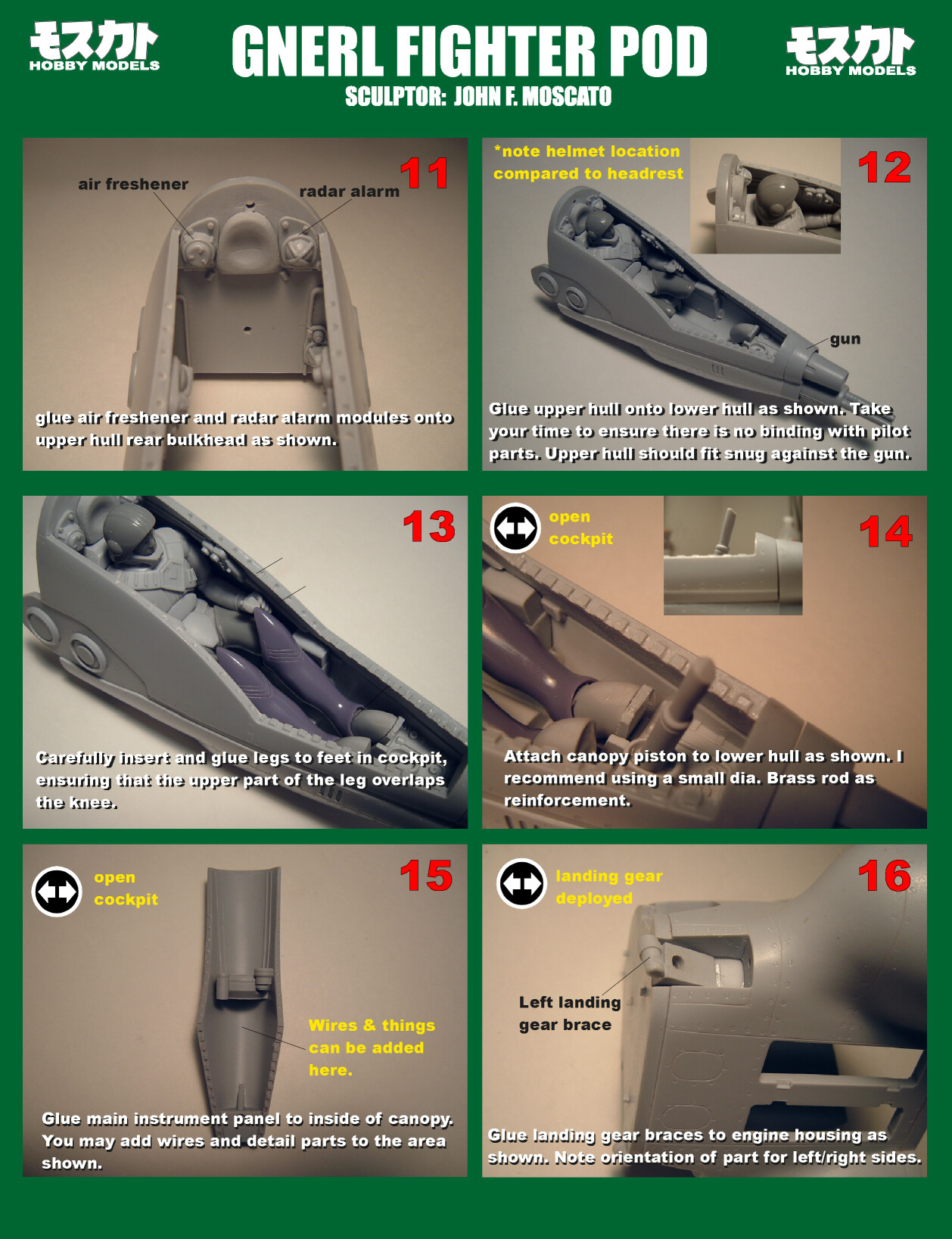 モスカト HOBBY MODELS

GNERL FIGHTER POD
SCULPTOR: JOHN F. MOSCATO

モスカト HOBBY MODELS

11
air freshener
radar alarm
glue air freshener and radar alarm modules onto upper hull rear bulkhead as shown.

*note helmet location compared to headrest
12
gun
Glue upper hull onto lower hull as shown. Take your time to ensure there is no binding with pilot parts. Upper hull should fit snug against the gun.

13
Carefully insert and glue legs to feet in cockpit, ensuring that the upper part of the leg overlaps the knee.

open cockpit
14
Attach canopy piston to lower hull as shown. I recommend using a small dia. Brass rod as reinforcement.

open cockpit
15
Wires & things can be added here.
Glue main instrument panel to inside of canopy. You may add wires and detail parts to the area shown.

landing gear deployed
16
Left landing gear brace
Glue landing gear braces to engine housing as shown. Note orientation of part for left/right sides.