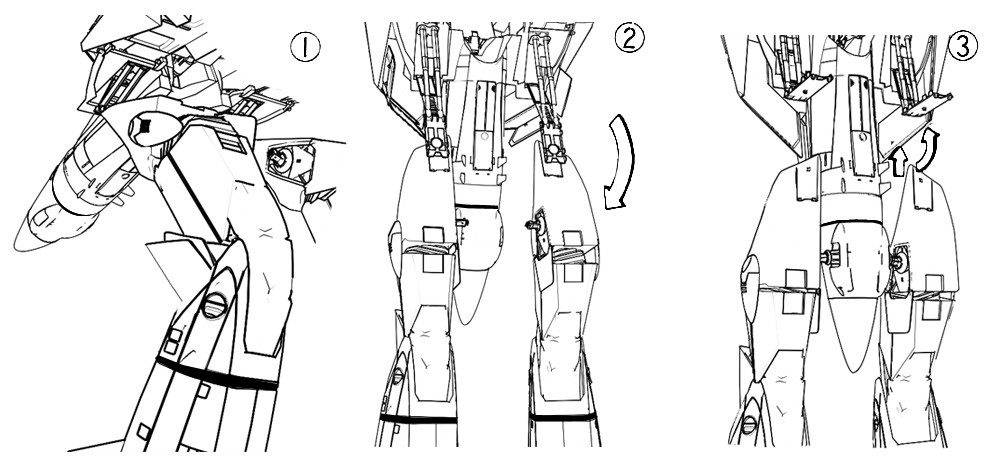 ①

②

③