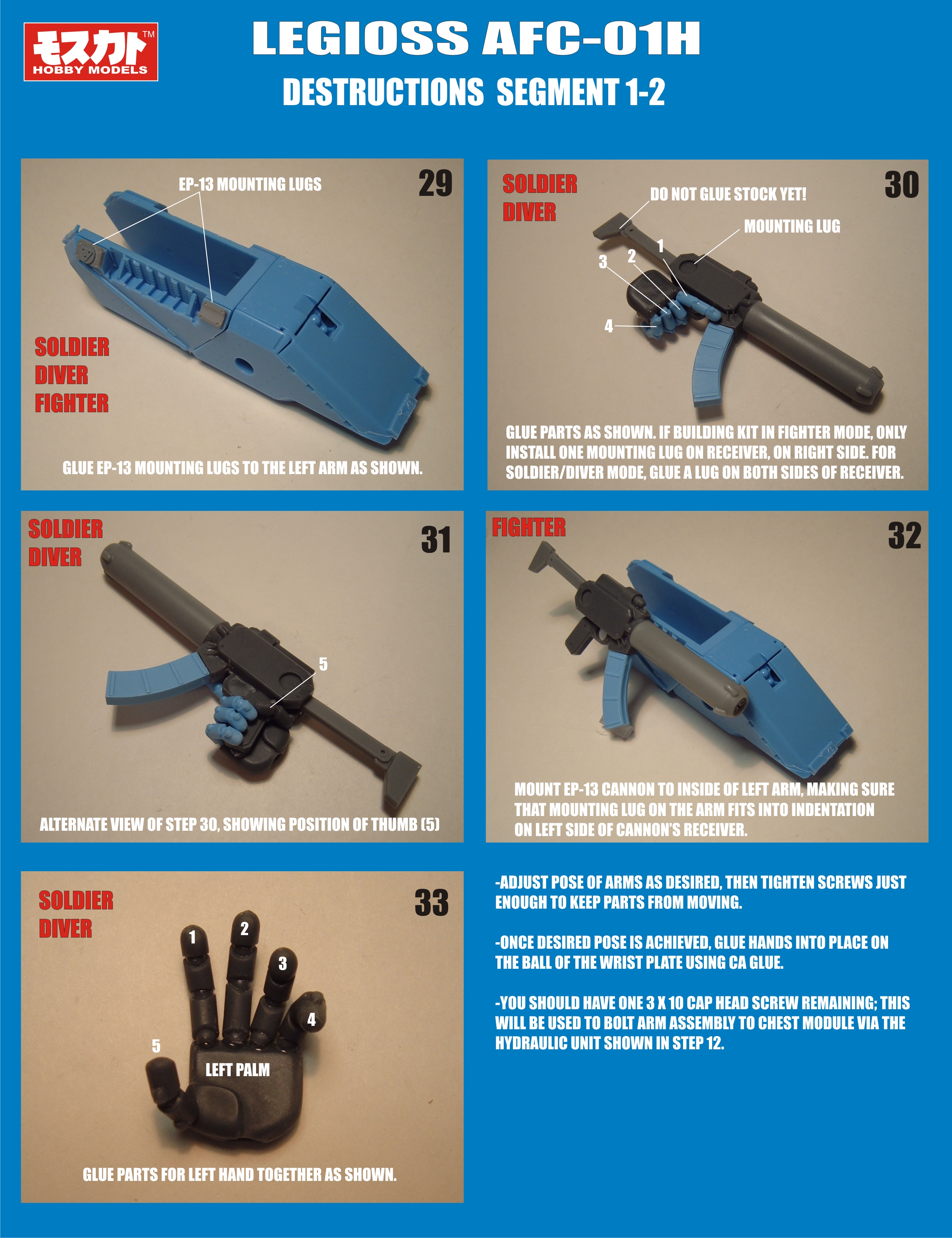 モスカト™
HOBBY MODELS

LEGIOSS AFC-01H

DESTRUCTIONS SEGMENT 1-2

EP-13 MOUNTING LUGS

29

SOLDIER
DIVER
FIGHTER

GLUE EP-13 MOUNTING LUGS TO THE LEFT ARM AS SHOWN.

SOLDIER
DIVER

DO NOT GLUE STOCK YET!

30

MOUNTING LUG

1
2
3
4

GLUE PARTS AS SHOWN. IF BUILDING KIT IN FIGHTER MODE, ONLY INSTALL ONE MOUNTING LUG ON RECEIVER, ON RIGHT SIDE. FOR SOLDIER/DIVER MODE, GLUE A LUG ON BOTH SIDES OF RECEIVER.

SOLDIER
DIVER

31

5

ALTERNATE VIEW OF STEP 30, SHOWING POSITION OF THUMB (5)

FIGHTER

32

MOUNT EP-13 CANNON TO INSIDE OF LEFT ARM, MAKING SURE THAT MOUNTING LUG ON THE ARM FITS INTO INDENTATION ON LEFT SIDE OF CANNON'S RECEIVER.

SOLDIER
DIVER

33

1
2
3
4
5

LEFT PALM

GLUE PARTS FOR LEFT HAND TOGETHER AS SHOWN.

-ADJUST POSE OF ARMS AS DESIRED, THEN TIGHTEN SCREWS JUST ENOUGH TO KEEP PARTS FROM MOVING.

-ONCE DESIRED POSE IS ACHIEVED, GLUE HANDS INTO PLACE ON THE BALL OF THE WRIST PLATE USING CA GLUE.

-YOU SHOULD HAVE ONE 3 X 10 CAP HEAD SCREW REMAINING; THIS WILL BE USED TO BOLT ARM ASSEMBLY TO CHEST MODULE VIA THE HYDRAULIC UNIT SHOWN IN STEP 12.