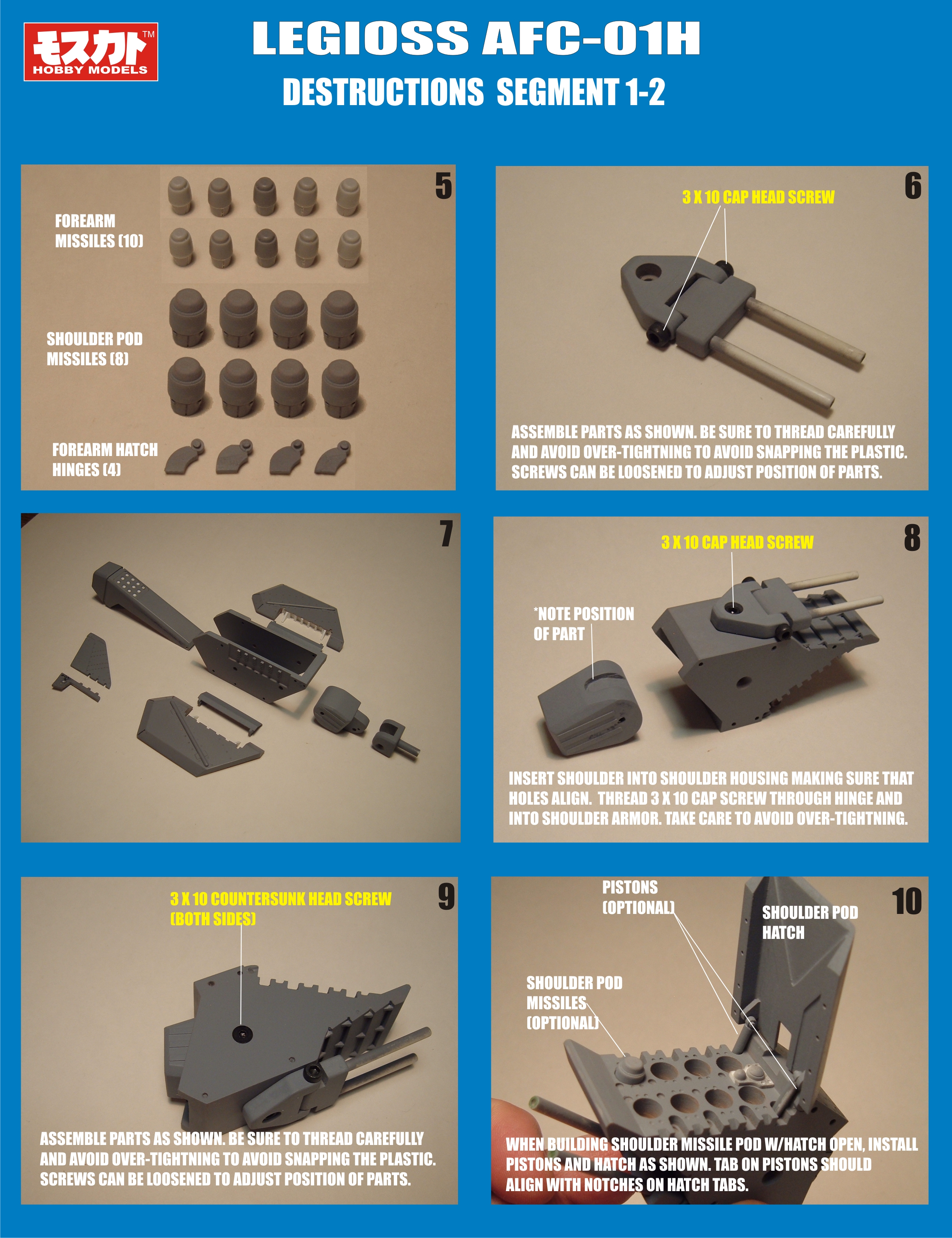 モスカト™ HOBBY MODELS

LEGIOSS AFC-01H

DESTRUCTIONS SEGMENT 1-2

5

FOREARM MISSILES (10)

SHOULDER POD MISSILES (8)

FOREARM HATCH HINGES (4)

6

3 X 10 CAP HEAD SCREW

ASSEMBLE PARTS AS SHOWN. BE SURE TO THREAD CAREFULLY AND AVOID OVER-TIGHTNING TO AVOID SNAPPING THE PLASTIC. SCREWS CAN BE LOOSENED TO ADJUST POSITION OF PARTS.

7

8

3 X 10 CAP HEAD SCREW

*NOTE POSITION OF PART

INSERT SHOULDER INTO SHOULDER HOUSING MAKING SURE THAT HOLES ALIGN. THREAD 3 X 10 CAP SCREW THROUGH HINGE AND INTO SHOULDER ARMOR. TAKE CARE TO AVOID OVER-TIGHTNING.

9

3 X 10 COUNTERSUNK HEAD SCREW (BOTH SIDES)

ASSEMBLE PARTS AS SHOWN. BE SURE TO THREAD CAREFULLY AND AVOID OVER-TIGHTNING TO AVOID SNAPPING THE PLASTIC. SCREWS CAN BE LOOSENED TO ADJUST POSITION OF PARTS.

10

PISTONS (OPTIONAL)

SHOULDER POD HATCH

SHOULDER POD MISSILES (OPTIONAL)

WHEN BUILDING SHOULDER MISSILE POD W/HATCH OPEN, INSTALL PISTONS AND HATCH AS SHOWN. TAB ON PISTONS SHOULD ALIGN WITH NOTCHES ON HATCH TABS.