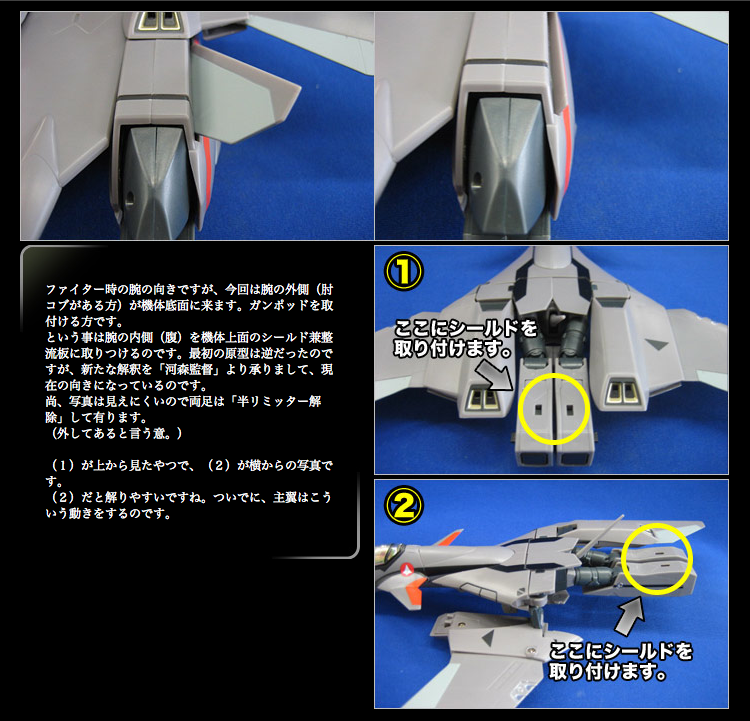 ファイター時の腕の向きですが、今回は腕の外側（肘コブがある方）が機体底面に来ます。ガンポッドを取付ける方です。
という事は腕の内側（腹）を機体上面のシールド兼整流板に取りつけるのです。最初の原型は逆だったのですが、新たな解釈を「河森監督」より承りまして、現在の向きになっているのです。
尚、写真は見えにくいので両足は「半リミッター解除」して有ります。
（外してあると言う意。）

（1）が上から見たやつで、（2）が横からの写真です。
（2）だと解りやすいですね。ついでに、主翼はこういう動きをするのです。

①

ここにシールドを取り付けます。

②

ここにシールドを取り付けます。