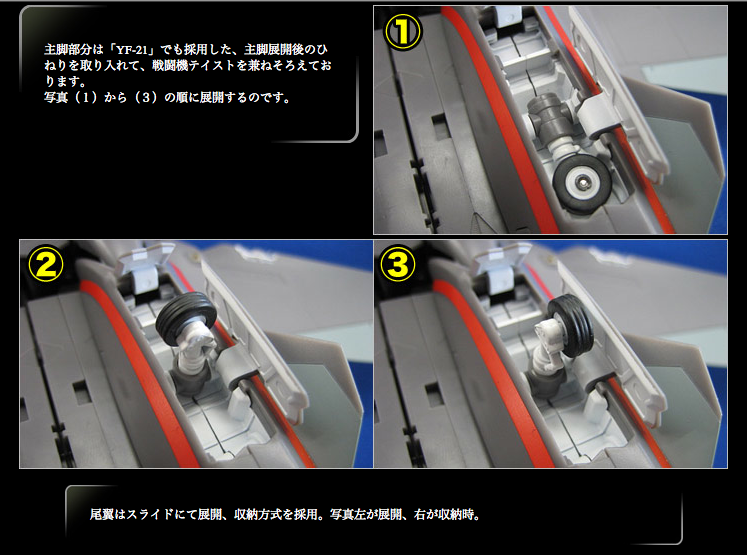 主脚部分は「YF-21」でも採用した、主脚展開後のひねりを取り入れて、戦闘機テイストを兼ねそろえております。
写真（1）から（3）の順に展開するのです。

①

②

③

尾翼はスライドにて展開、収納方式を採用。写真左が展開、右が収納時。