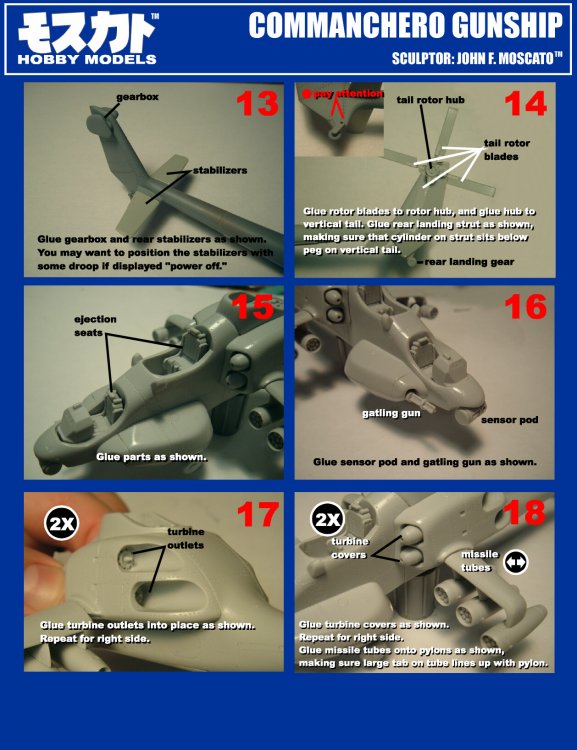 モスカト™
HOBBY MODELS

COMMANCHERO GUNSHIP
SCULPTOR: JOHN F. MOSCATO™

13
gearbox
stabilizers
Glue gearbox and rear stabilizers as shown. You may want to position the stabilizers with some droop if displayed "power off."

14
pay attention
tail rotor hub
tail rotor blades
Glue rotor blades to rotor hub, and glue hub to vertical tail. Glue rear landing strut as shown, making sure that cylinder on strut sits below peg on vertical tail.
rear landing gear

15
ejection seats
Glue parts as shown.

16
gatling gun
sensor pod
Glue sensor pod and gatling gun as shown.

17
2X
turbine outlets
Glue turbine outlets into place as shown. Repeat for right side.

18
2X
turbine covers
missile tubes
Glue turbine covers as shown. Repeat for right side. Glue missile tubes onto pylons as shown, making sure large tab on tube lines up with pylon.