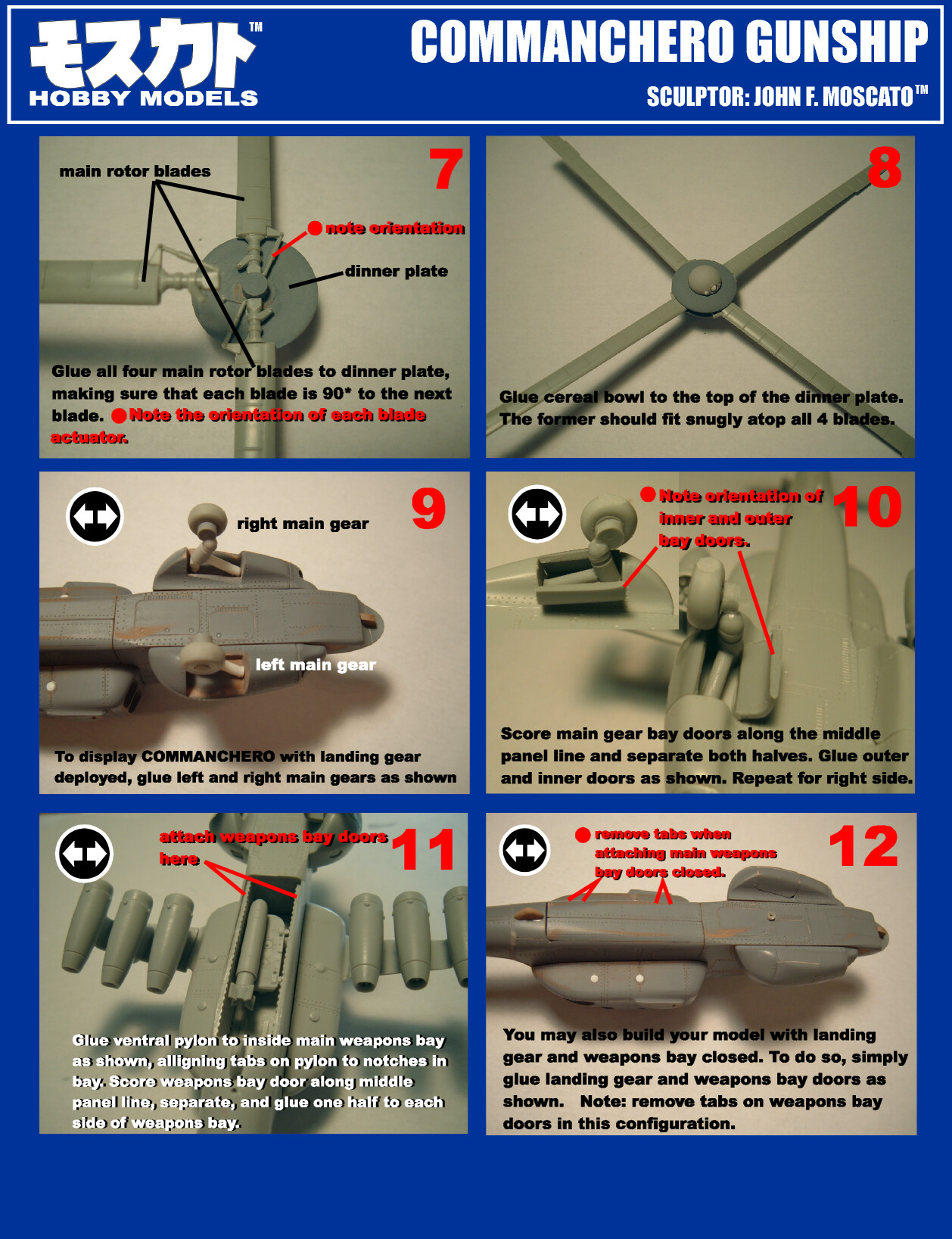 モスカト™
HOBBY MODELS

COMMANCHERO GUNSHIP

SCULPTOR: JOHN F. MOSCATO™

7

main rotor blades

note orientation

dinner plate

Glue all four main rotor blades to dinner plate, making sure that each blade is 90* to the next blade. Note the orientation of each blade actuator.

8

Glue cereal bowl to the top of the dinner plate. The former should fit snugly atop all 4 blades.

9

right main gear

left main gear

To display COMMANCHERO with landing gear deployed, glue left and right main gears as shown

10

Note orientation of inner and outer bay doors.

Score main gear bay doors along the middle panel line and separate both halves. Glue outer and inner doors as shown. Repeat for right side.

11

attach weapons bay doors here

Glue ventral pylon to inside main weapons bay as shown, alligning tabs on pylon to notches in bay. Score weapons bay door along middle panel line, separate, and glue one half to each side of weapons bay.

12

remove tabs when attaching main weapons bay doors closed.

You may also build your model with landing gear and weapons bay closed. To do so, simply glue landing gear and weapons bay doors as shown. Note: remove tabs on weapons bay doors in this configuration.