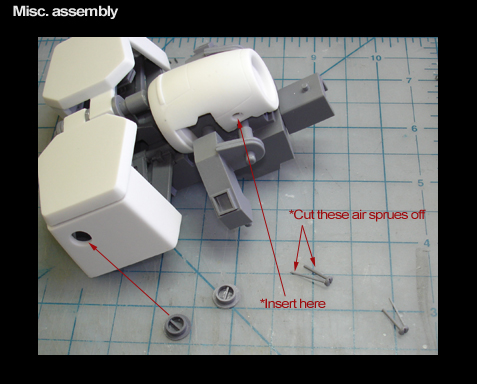 Misc. assembly

9

10

7

6

5

4

3

*Cut these air sprues off

*Insert here