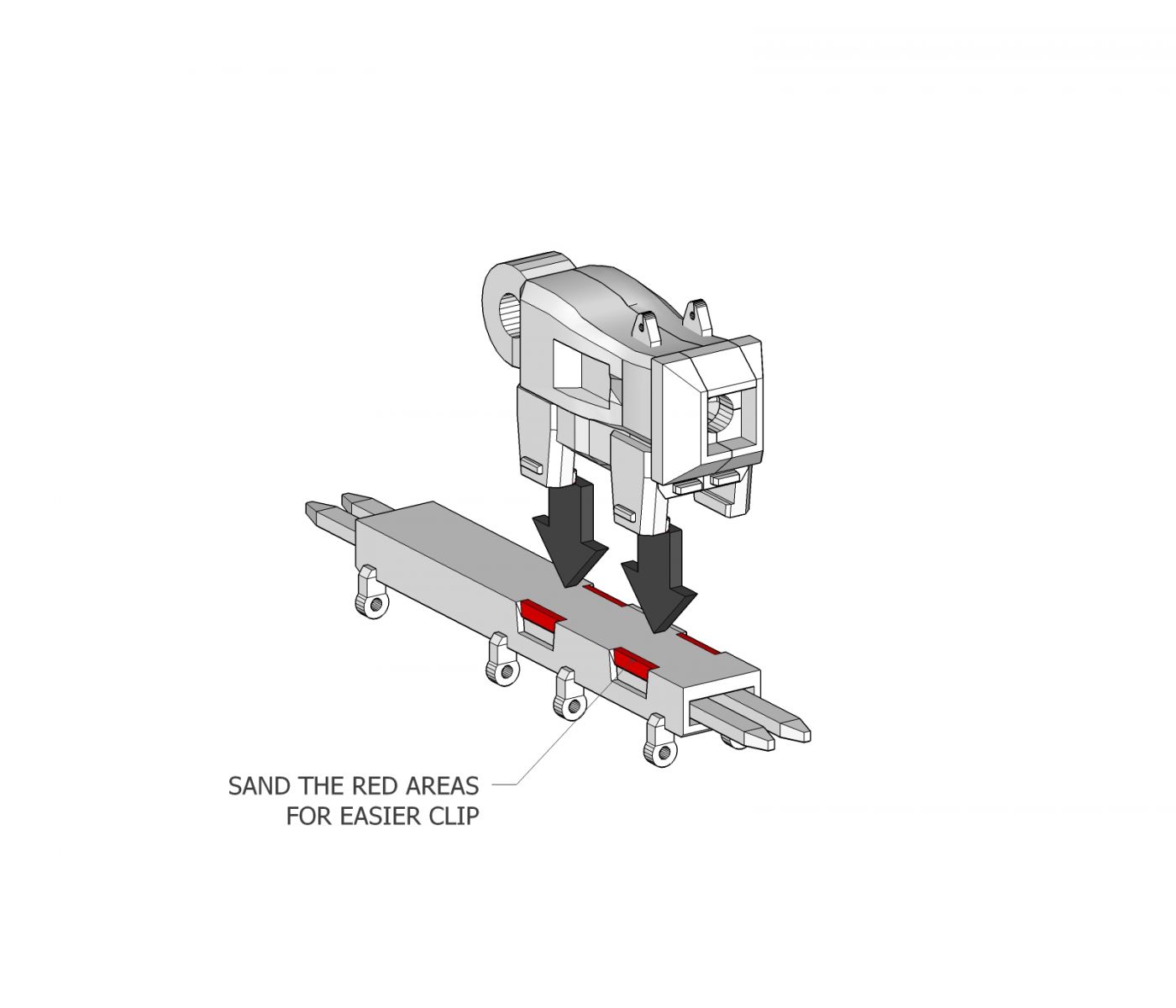 SAND THE RED AREAS
FOR EASIER CLIP